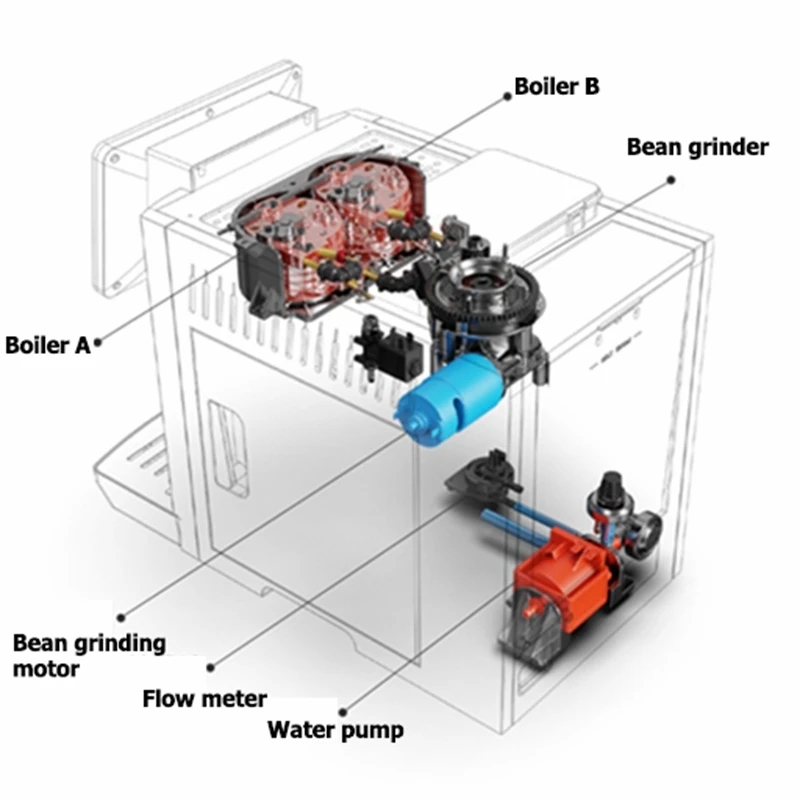 Boiler B

Bean grinder

Boiler A

Bean grinding motor

Flow meter

Water pump